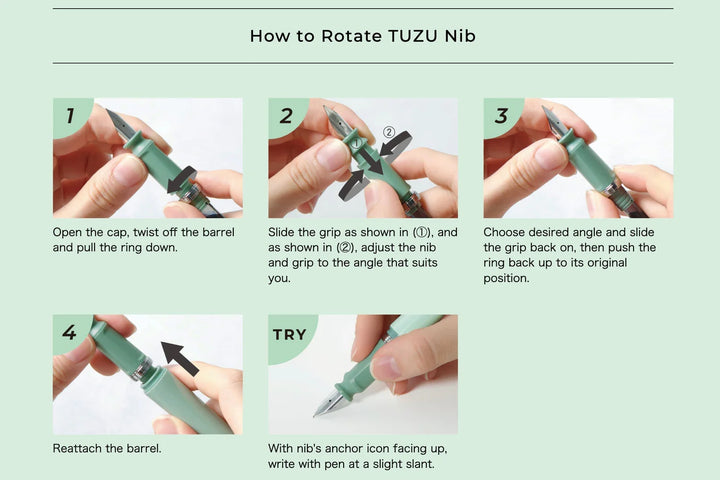 How to Rotate TUZU Nib

1

Open the cap, twist off the barrel and pull the ring down.

2

①

②

Slide the grip as shown in (①), and as shown in (②), adjust the nib and grip to the angle that suits you.

3

Choose desired angle and slide the grip back on, then push the ring back up to its original position.

4

Reattach the barrel.

TRY

With nib's anchor icon facing up, write with pen at a slight slant.